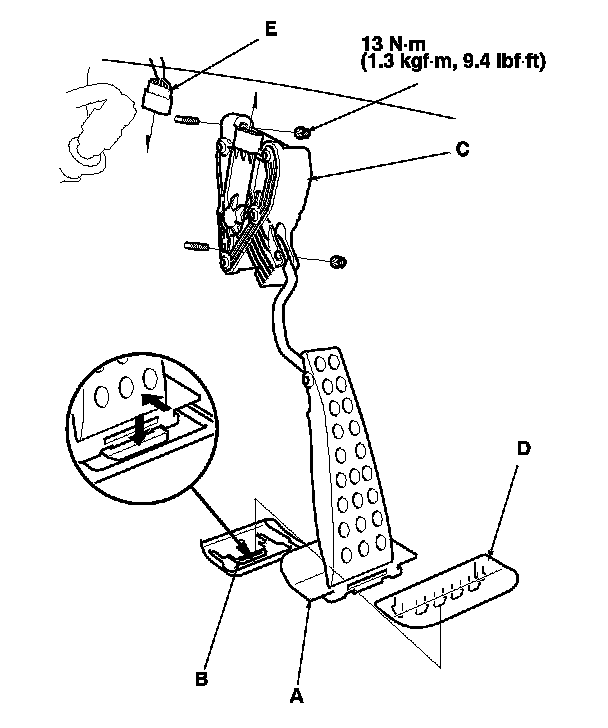 E

13 N·m
(1.3 kgf·m, 9.4 lbf·ft)

C

D

B

A