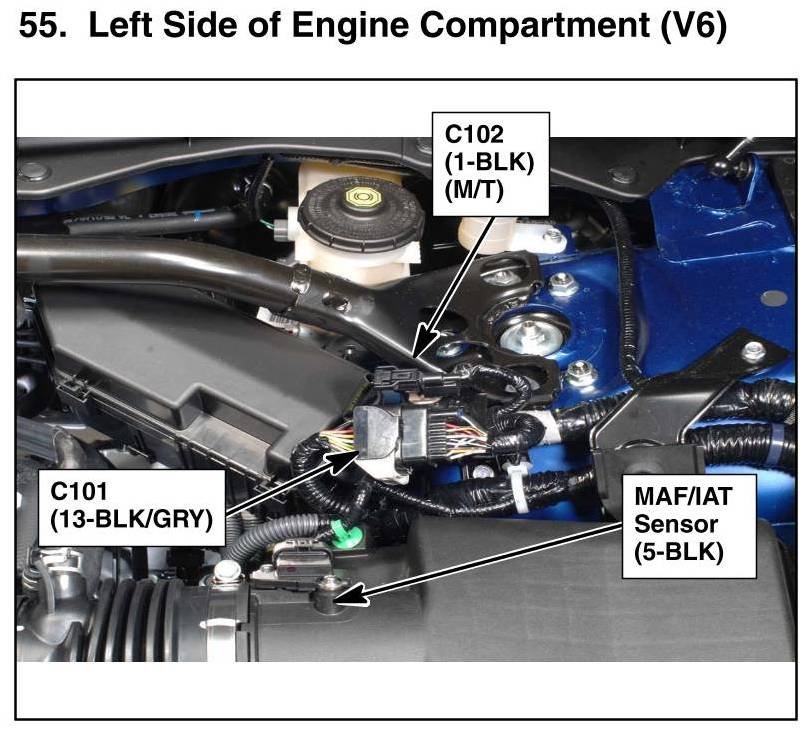 55. Left Side of Engine Compartment (V6)

C102
(1-BLK)
(M/T)

C101
(13-BLK/GRY)

MAF/IAT
Sensor
(5-BLK)