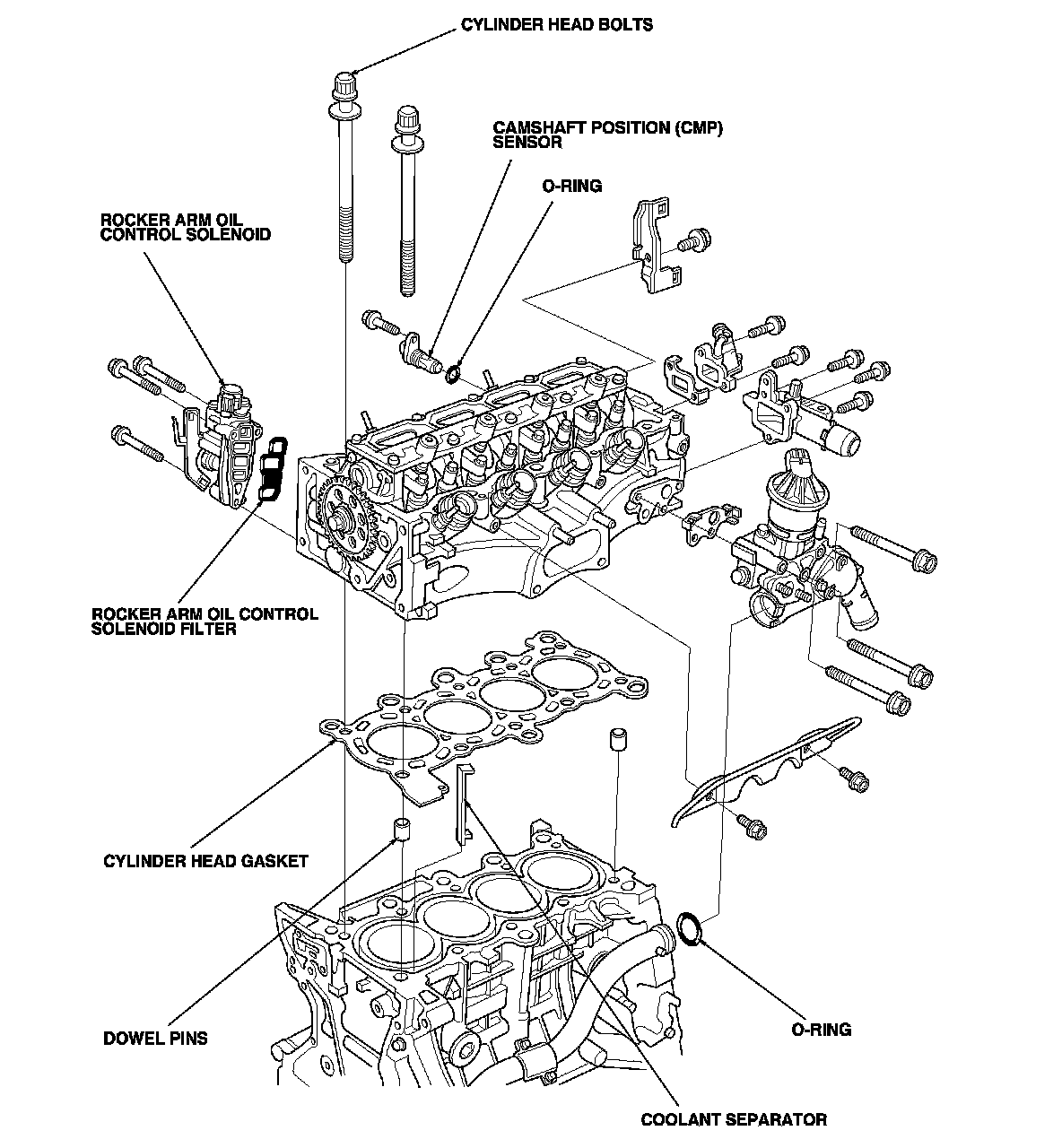 CYLINDER HEAD BOLTS

CAMSHAFT POSITION (CMP) SENSOR

O-RING

ROCKER ARM OIL CONTROL SOLENOID

ROCKER ARM OIL CONTROL SOLENOID FILTER

CYLINDER HEAD GASKET

DOWEL PINS

O-RING

COOLANT SEPARATOR