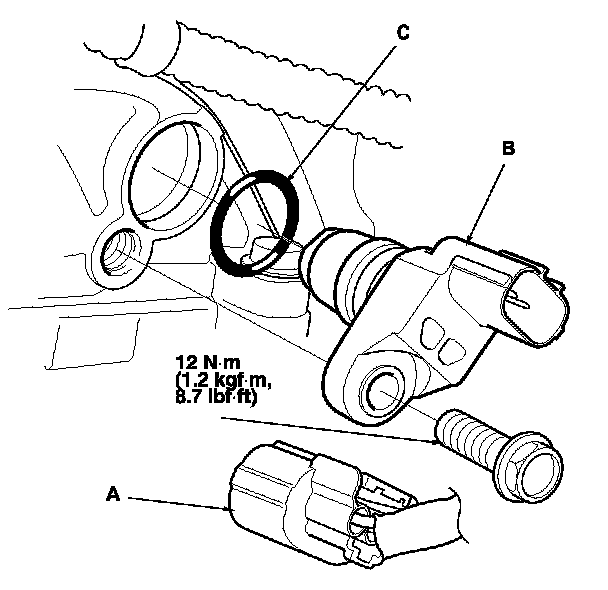 C

B

12 N·m
(1.2 kgf·m,
8.7 lbf·ft)

A