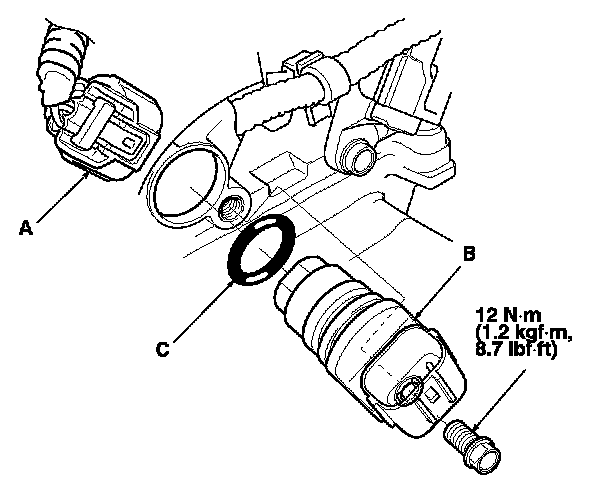 A

B

C

12 N·m
(1.2 kgf·m,
8.7 lbf·ft)