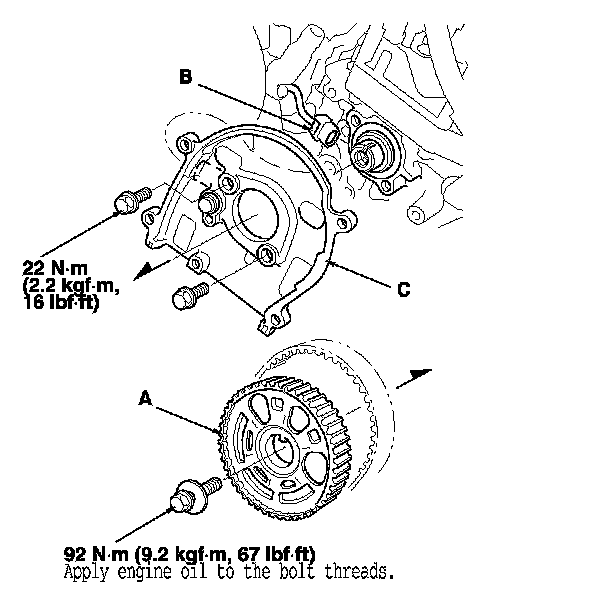 B

22 N·m
(2.2 kgf·m,
16 lbf·ft)

C

A

92 N·m (9.2 kgf·m, 67 lbf·ft)
Apply engine oil to the bolt threads.