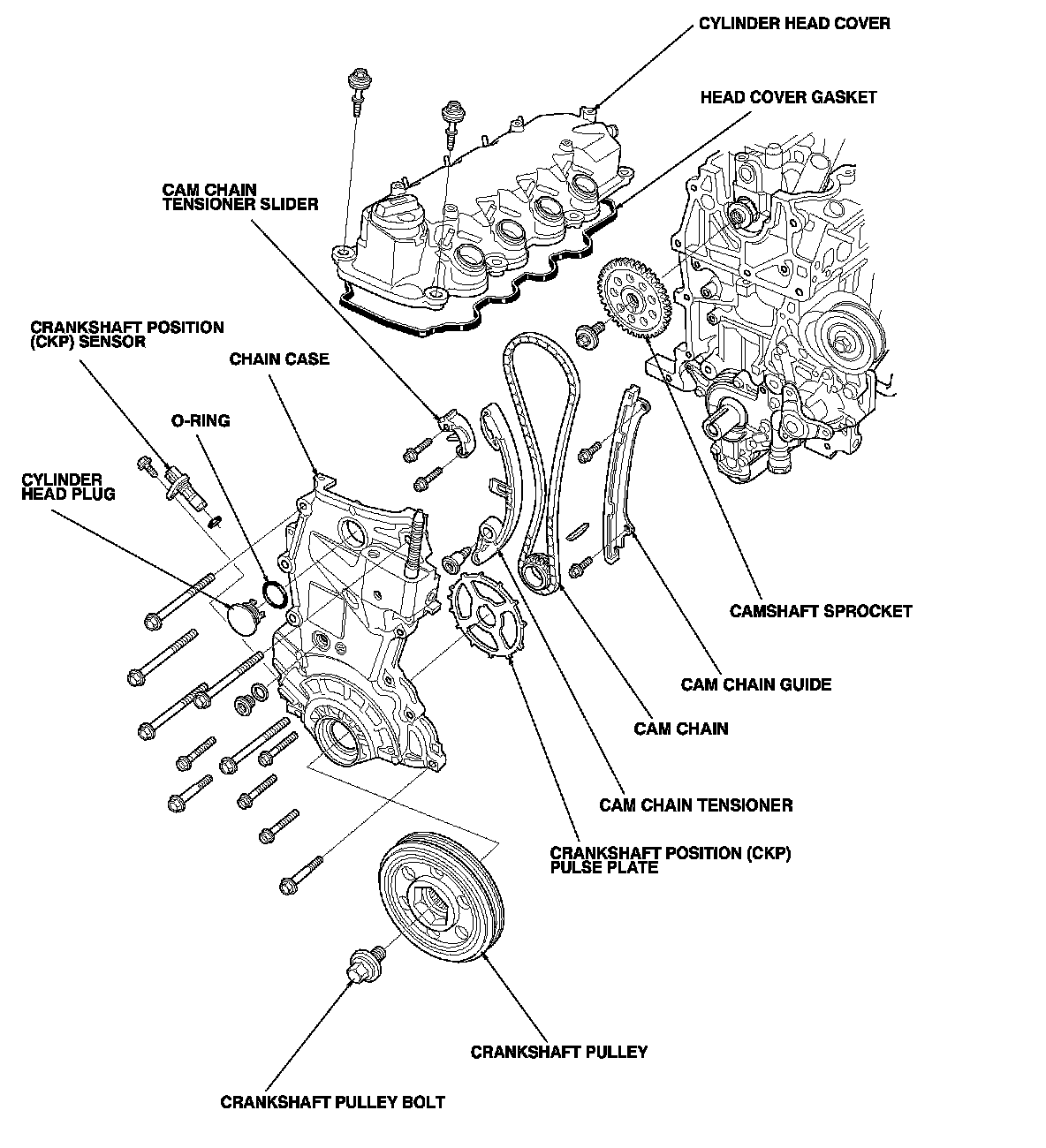 CYLINDER HEAD COVER

HEAD COVER GASKET

CAM CHAIN TENSIONER SLIDER

CRANKSHAFT POSITION (CKP) SENSOR

CHAIN CASE

O-RING

CYLINDER HEAD PLUG

CAMSHAFT SPROCKET

CAM CHAIN GUIDE

CAM CHAIN

CAM CHAIN TENSIONER

CRANKSHAFT POSITION (CKP) PULSE PLATE

CRANKSHAFT PULLEY

CRANKSHAFT PULLEY BOLT