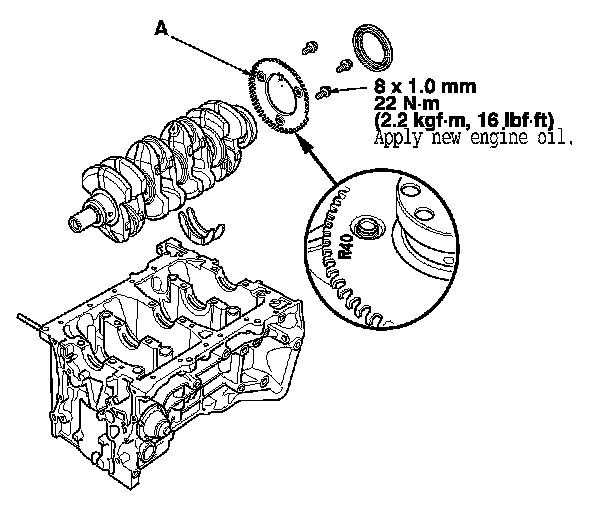 A

8 x 1.0 mm
22 N·m
(2.2 kgf·m, 16 lbf·ft)
Apply new engine oil.

R40