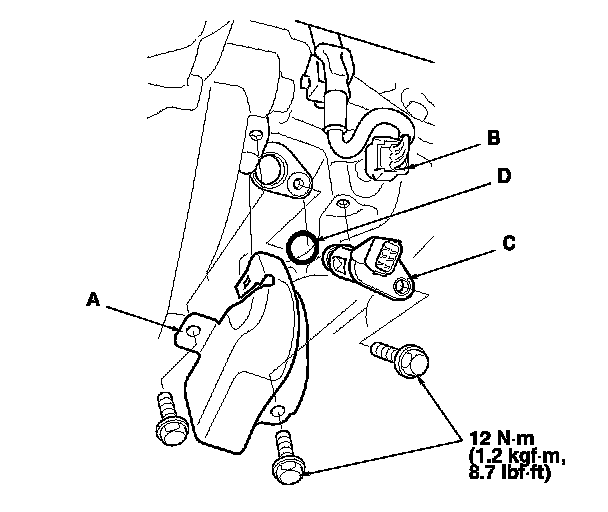 B

D

C

A

12 N·m
(1.2 kgf·m,
8.7 lbf·ft)