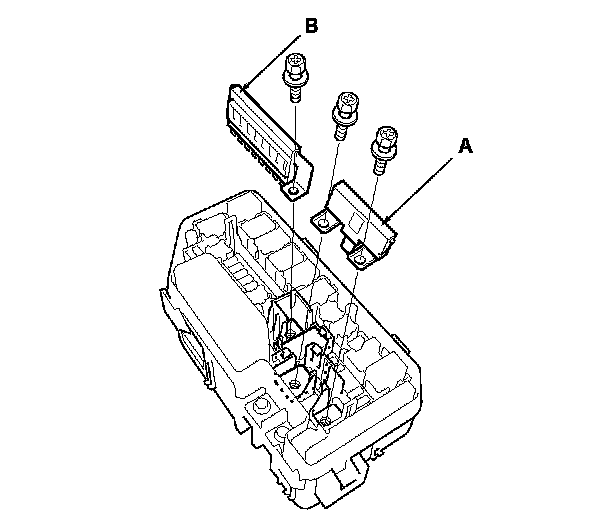 B
A