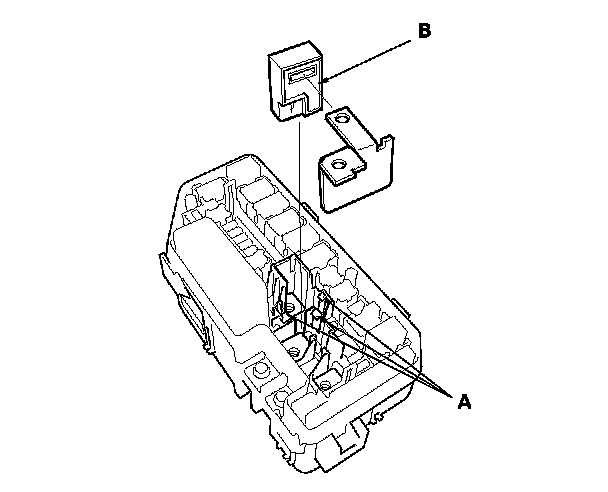 B

A