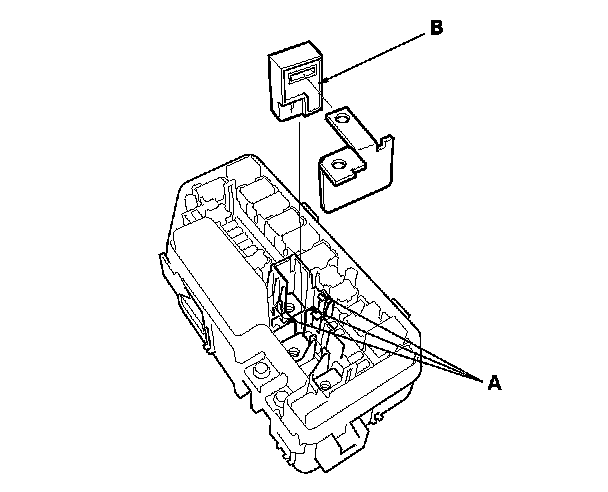 B

A