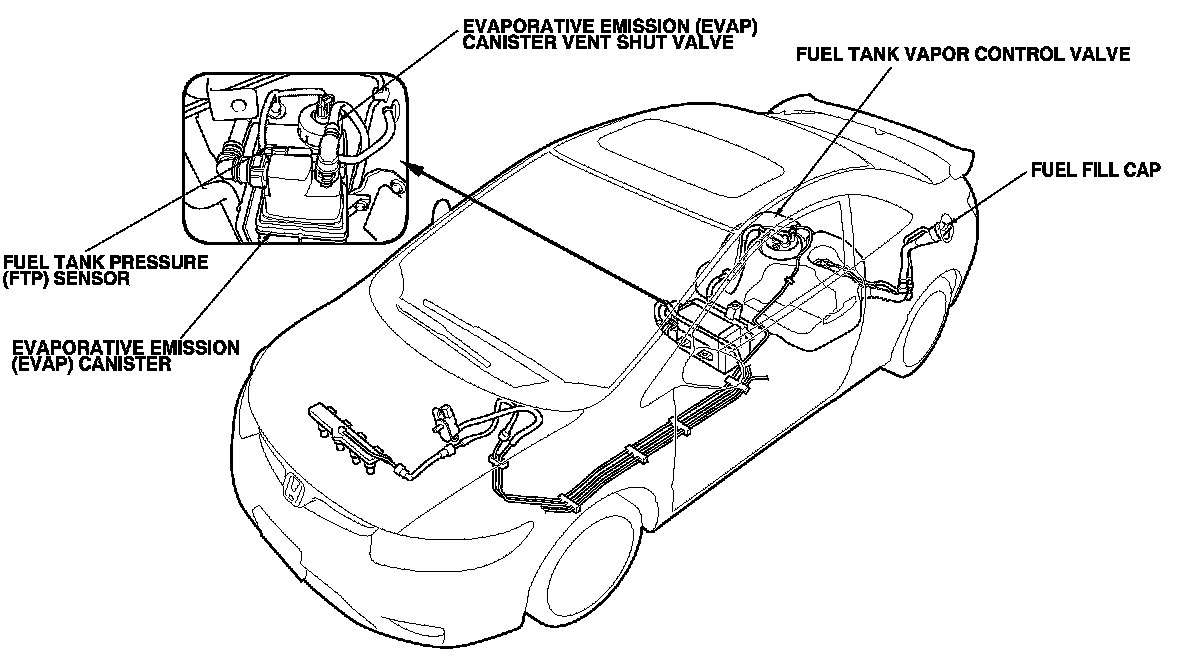 EVAPORATIVE EMISSION (EVAP) CANISTER VENT SHUT VALVE

FUEL TANK VAPOR CONTROL VALVE

FUEL FILL CAP

FUEL TANK PRESSURE (FTP) SENSOR

EVAPORATIVE EMISSION (EVAP) CANISTER