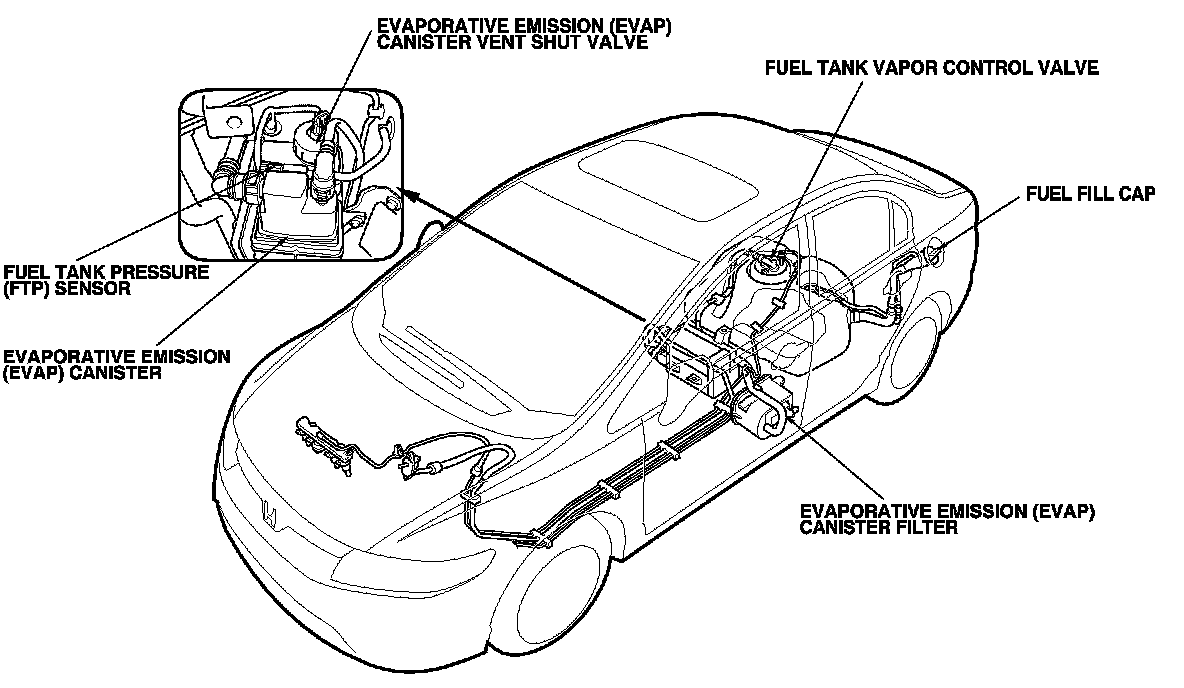 EVAPORATIVE EMISSION (EVAP) CANISTER VENT SHUT VALVE

FUEL TANK VAPOR CONTROL VALVE

FUEL FILL CAP

FUEL TANK PRESSURE (FTP) SENSOR

EVAPORATIVE EMISSION (EVAP) CANISTER

EVAPORATIVE EMISSION (EVAP) CANISTER FILTER