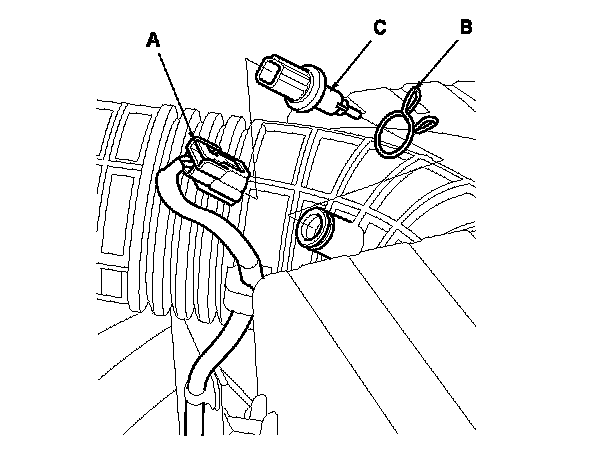 A
C
B