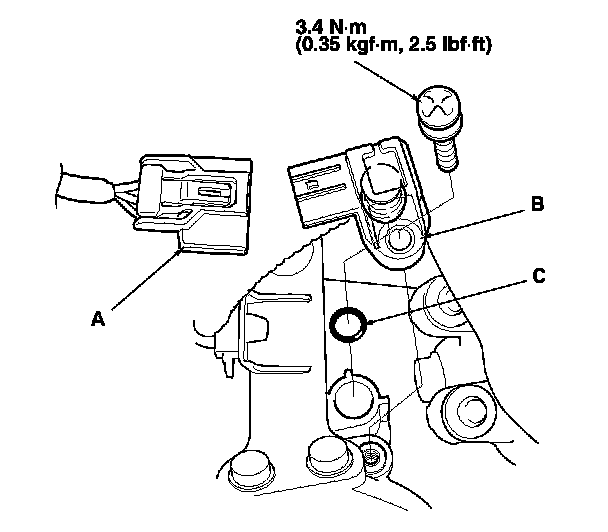 3.4 N·m
(0.35 kgf·m, 2.5 lbf·ft)

B

C

A