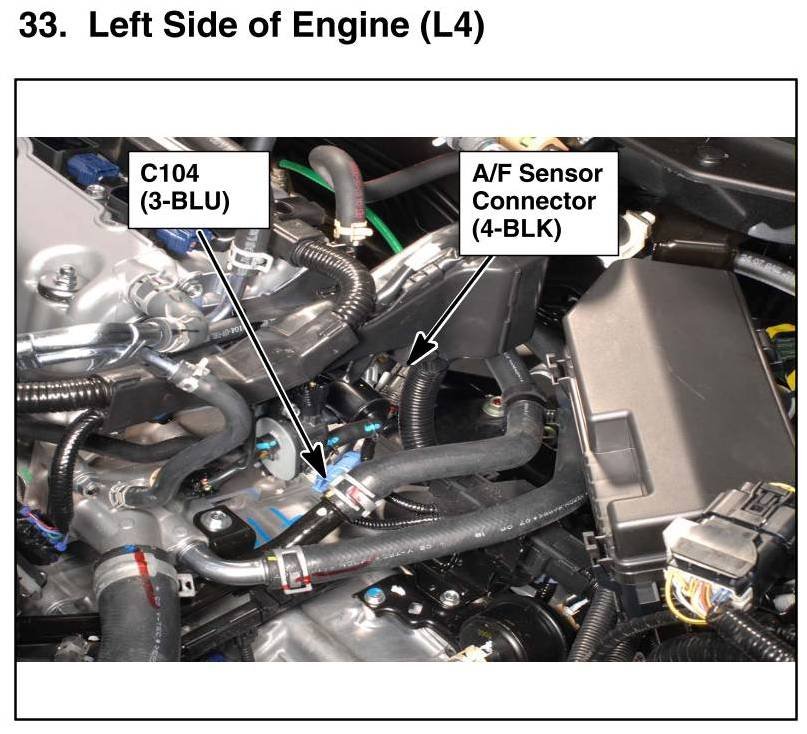 33. Left Side of Engine (L4)

C104
(3-BLU)

A/F Sensor
Connector
(4-BLK)