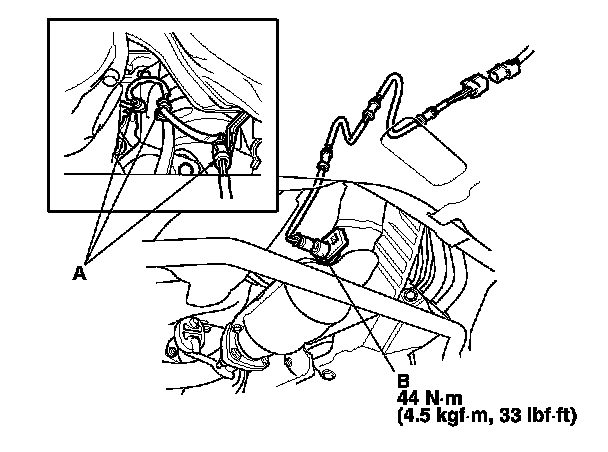 A

B
44 N·m
(4.5 kgf·m, 33 lbf·ft)