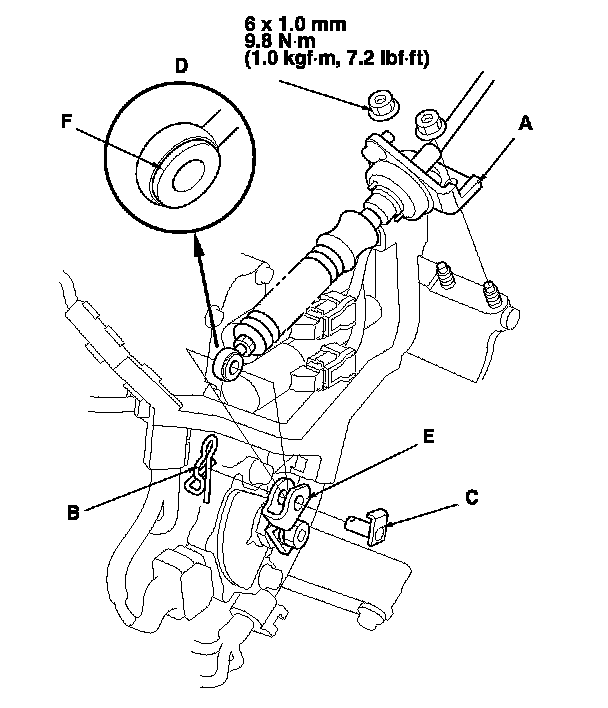 6 x 1.0 mm
9.8 N·m
(1.0 kgf·m, 7.2 lbf·ft)

D

F

A

E

B

C