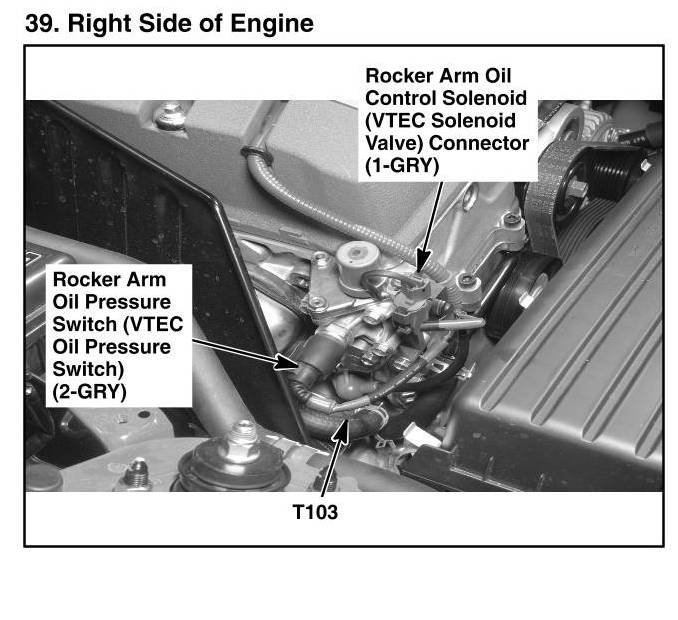 39. Right Side of Engine

Rocker Arm Oil Control Solenoid (VTEC Solenoid Valve) Connector (1-GRY)

Rocker Arm Oil Pressure Switch (VTEC Oil Pressure Switch) (2-GRY)

T103