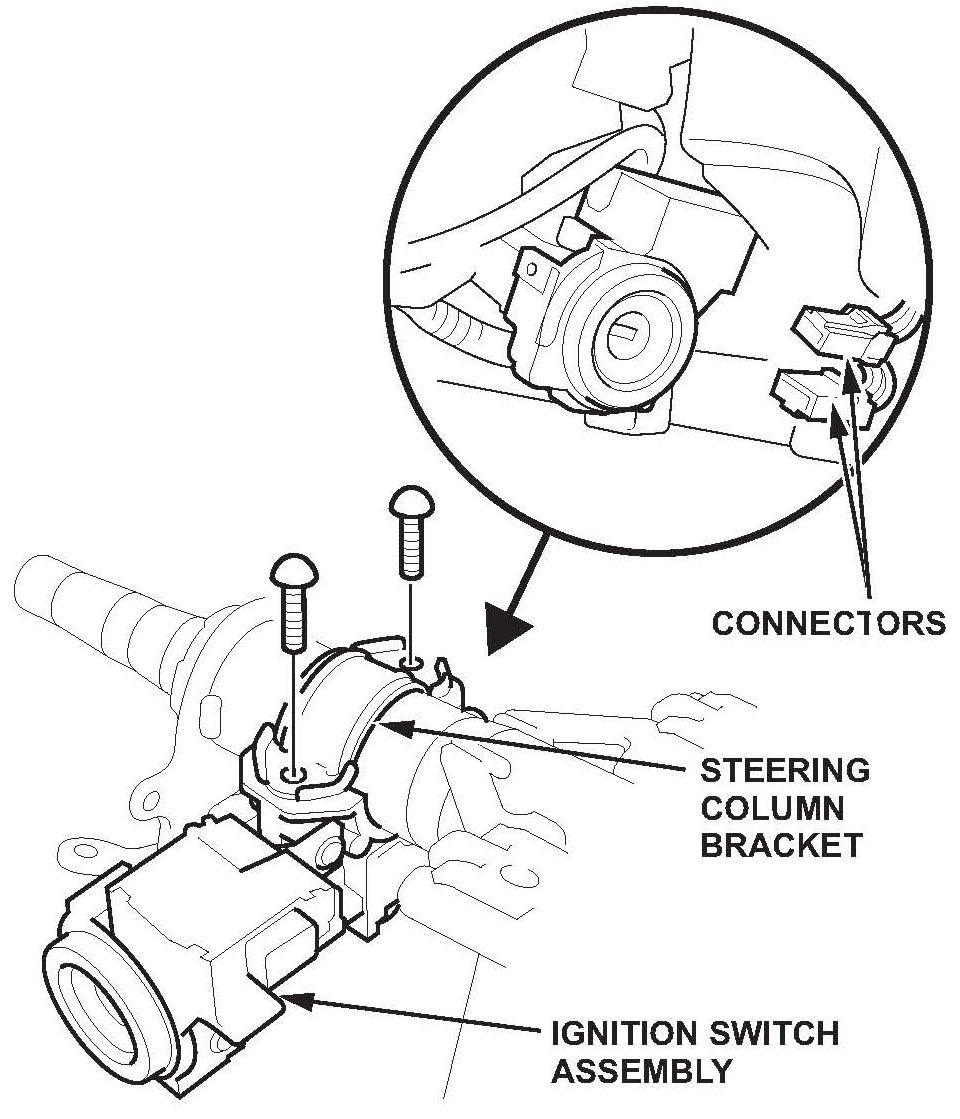 CONNECTORS

STEERING COLUMN BRACKET

IGNITION SWITCH ASSEMBLY