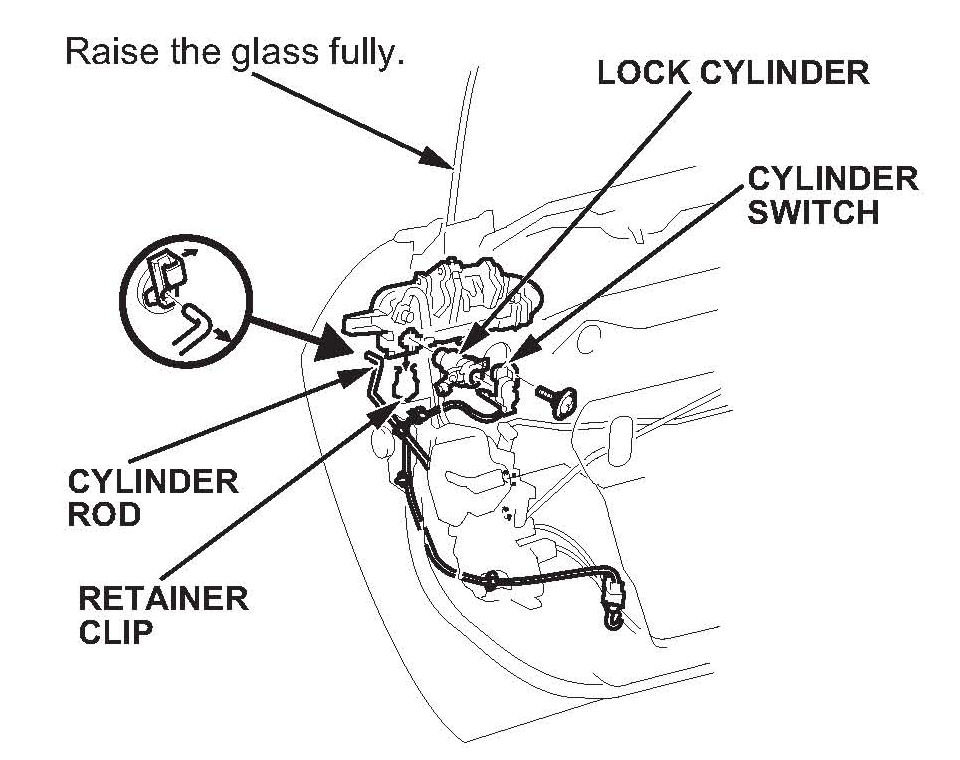 Raise the glass fully.

LOCK CYLINDER

CYLINDER SWITCH

CYLINDER ROD

RETAINER CLIP