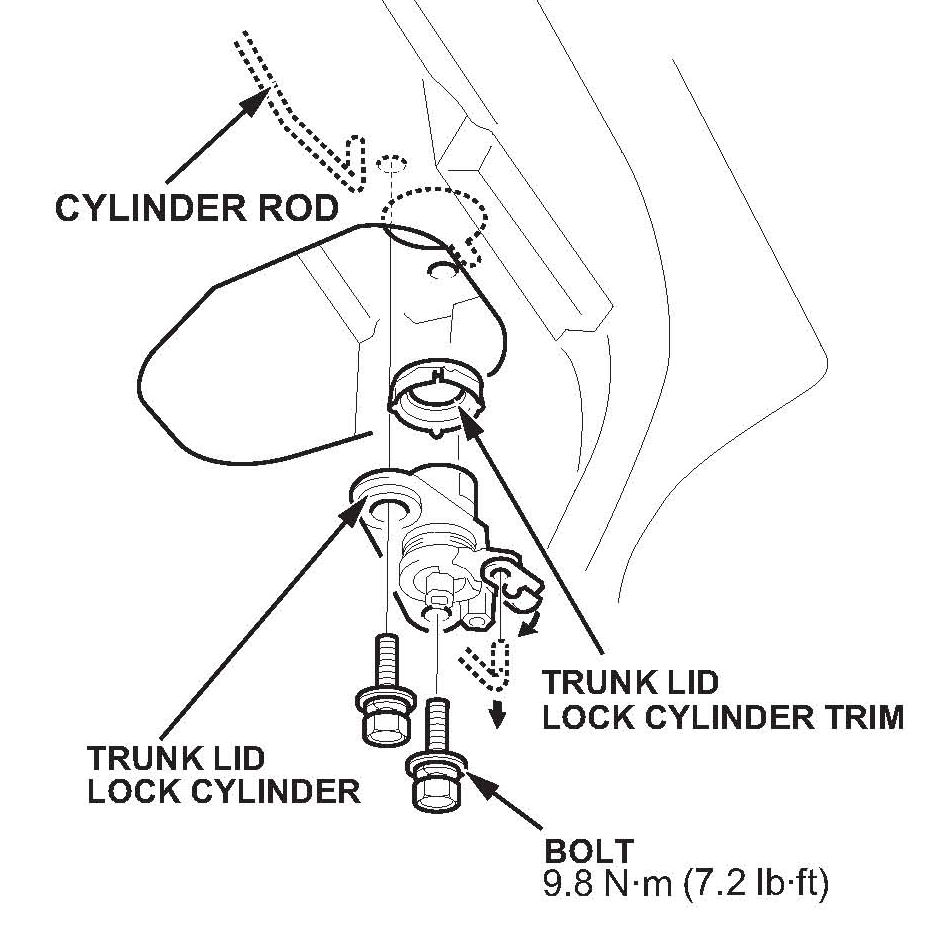 CYLINDER ROD

TRUNK LID
LOCK CYLINDER TRIM

TRUNK LID
LOCK CYLINDER

BOLT
9.8 N·m (7.2 lb·ft)