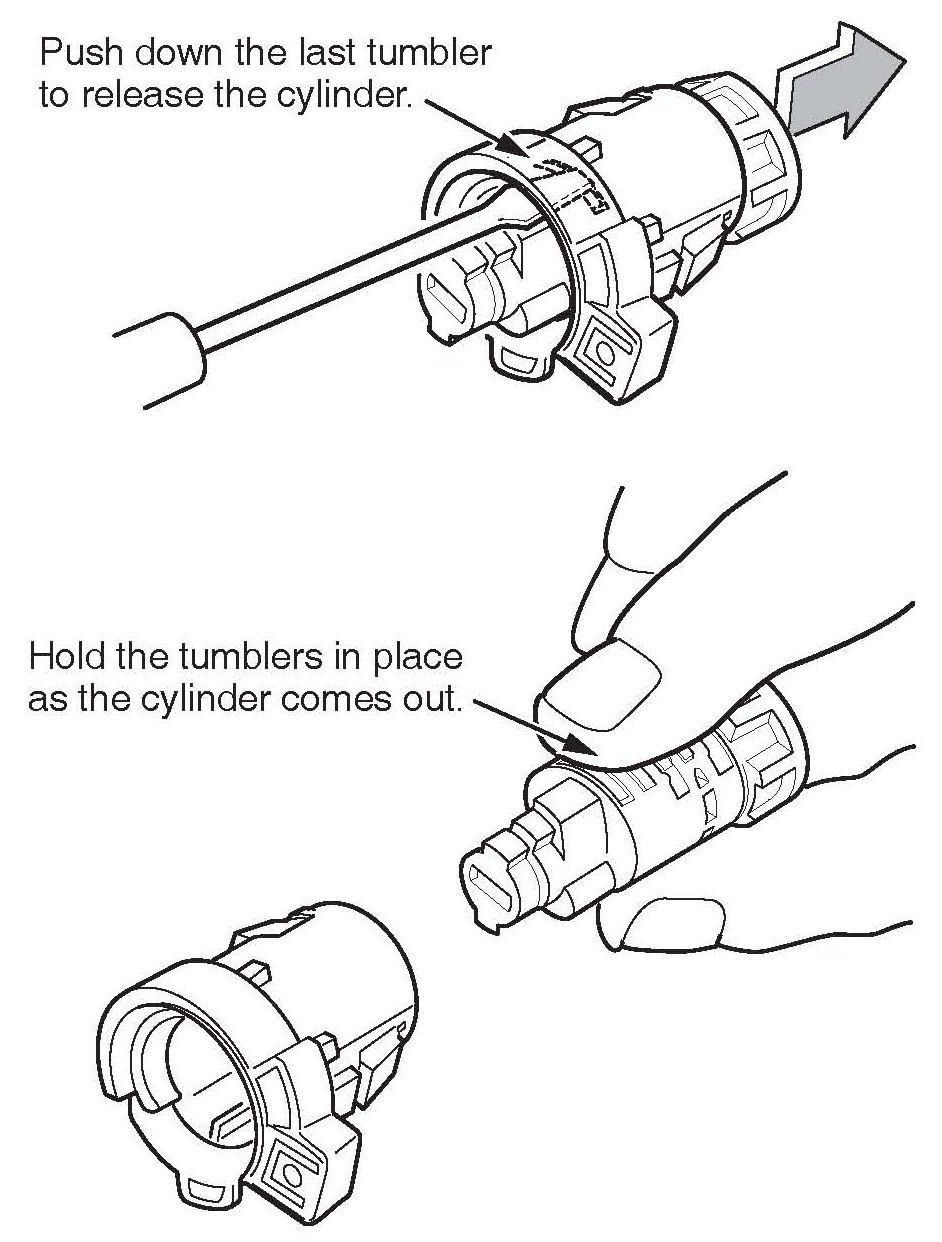 Push down the last tumbler to release the cylinder.

Hold the tumblers in place as the cylinder comes out.