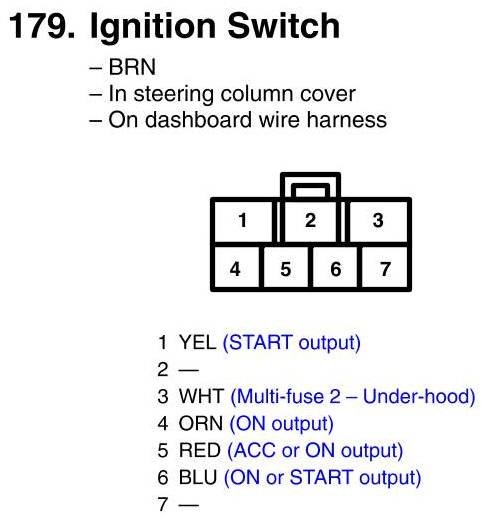 179. Ignition Switch

– BRN
– In steering column cover
– On dashboard wire harness

1 2 3
4 5 6 7

1 YEL (START output)
2 —
3 WHT (Multi-fuse 2 – Under-hood)
4 ORN (ON output)
5 RED (ACC or ON output)
6 BLU (ON or START output)
7 —