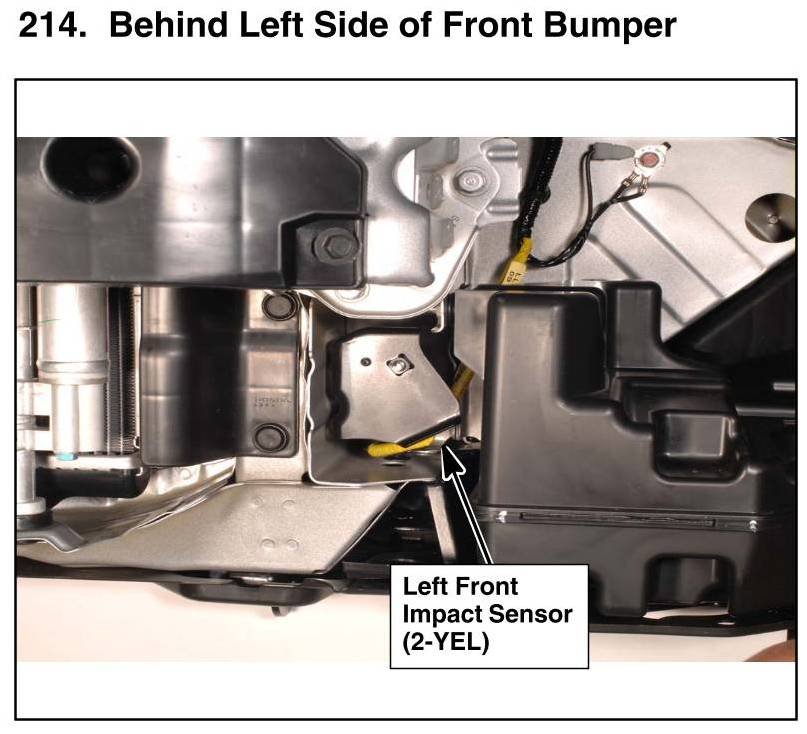 214. Behind Left Side of Front Bumper

Left Front Impact Sensor (2-YEL)