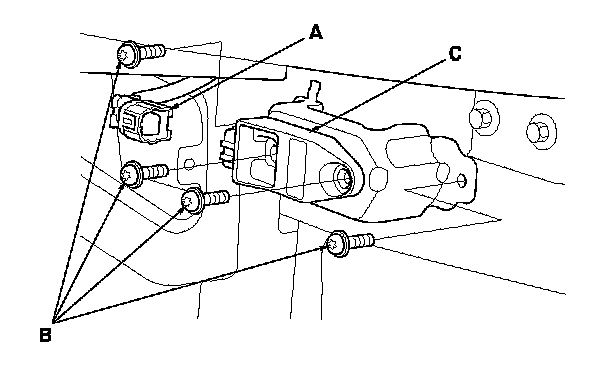 A
C
B