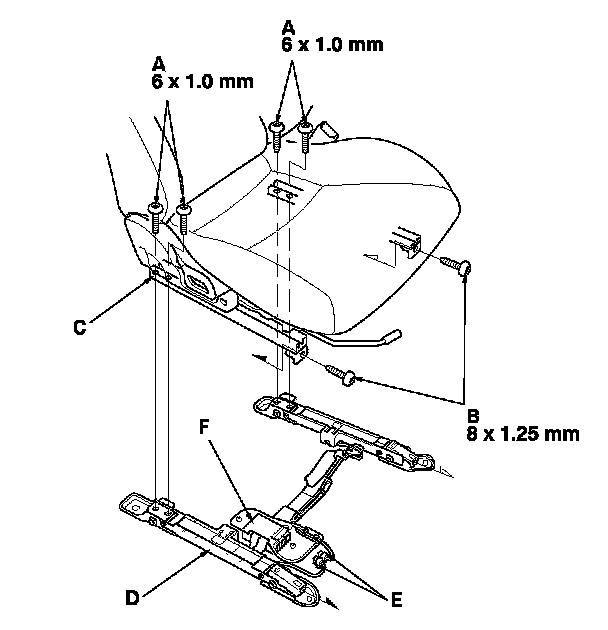 A
6 x 1.0 mm

A
6 x 1.0 mm

C

B
8 x 1.25 mm

F

D

E