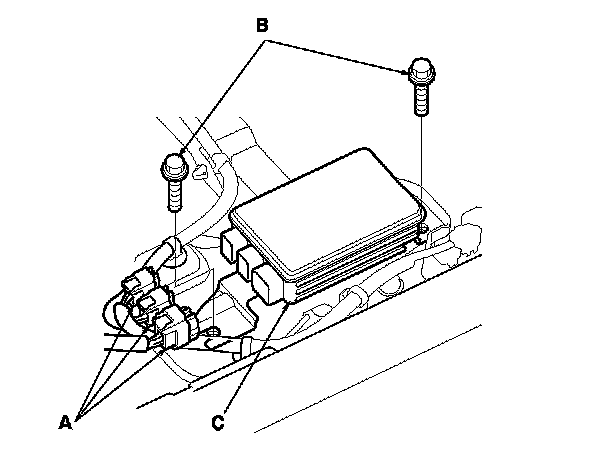 B

A

C