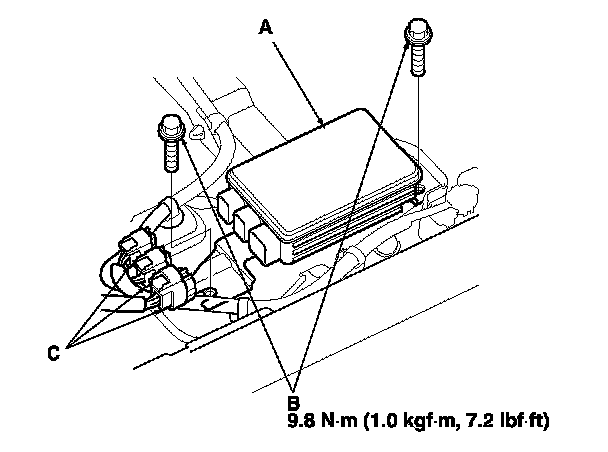 A

C

B
9.8 N·m (1.0 kgf·m, 7.2 lbf·ft)