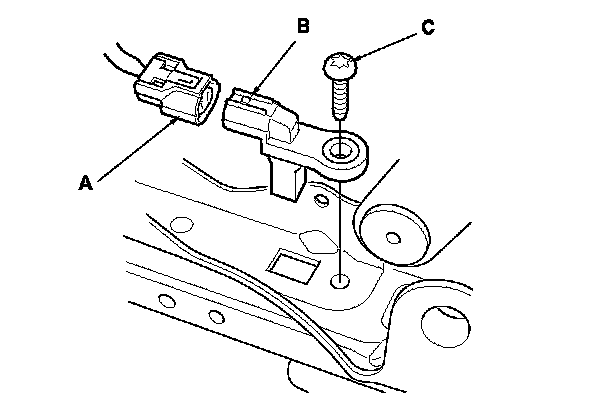 B
C
A