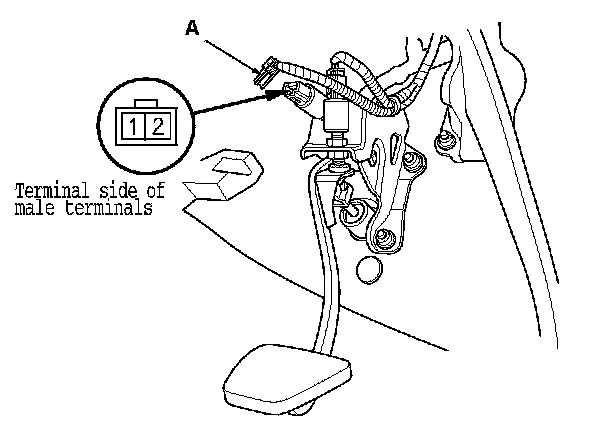 A

1 2

Terminal side of male terminals