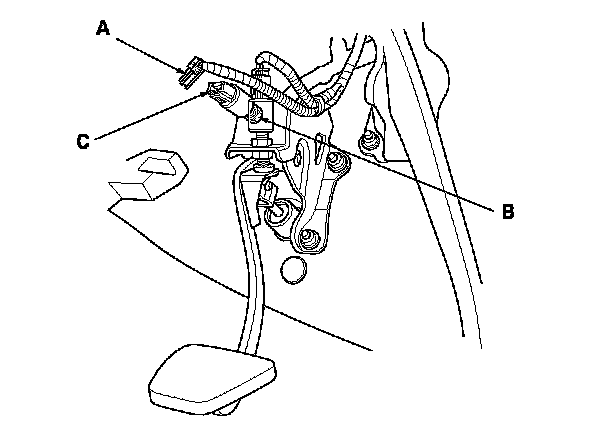 A
C
B