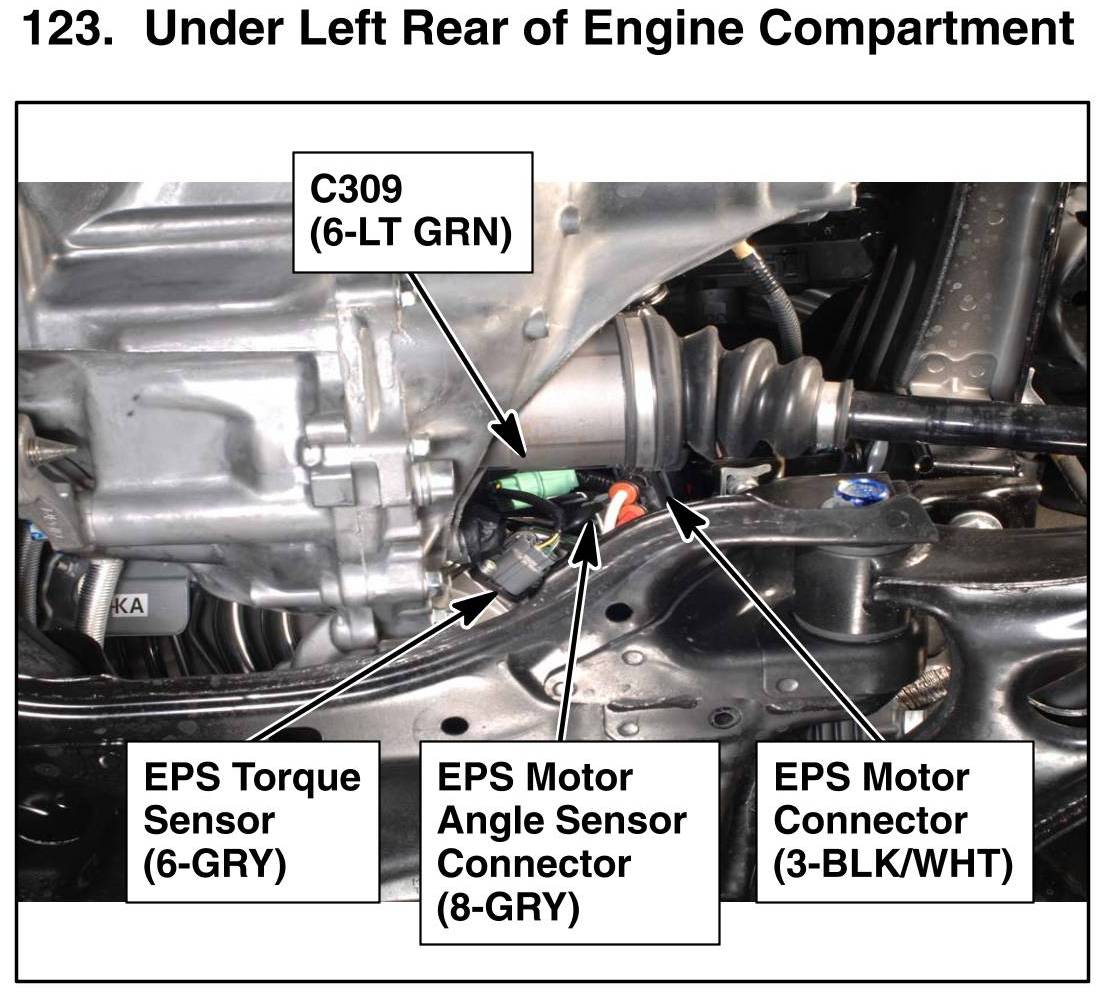 123. Under Left Rear of Engine Compartment

C309
(6-LT GRN)

KA

EPS Torque Sensor (6-GRY)

EPS Motor Angle Sensor Connector (8-GRY)

EPS Motor Connector (3-BLK/WHT)