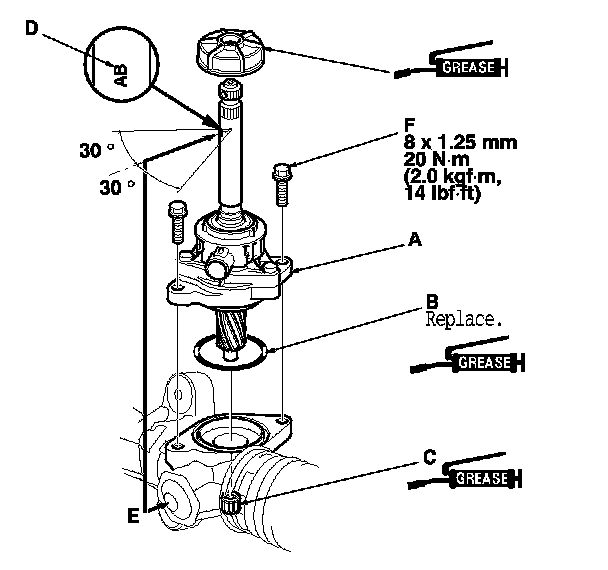 D

AB

GREASE

30 °

30 °

F
8 x 1.25 mm
20 N·m
(2.0 kgf·m,
14 lbf·ft)

A

B
Replace.

GREASE

C

GREASE

E