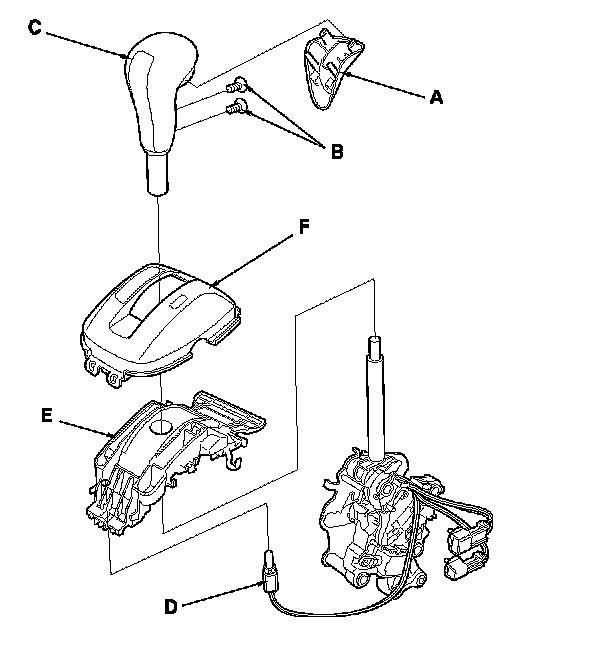 C
A
B
F
E
D