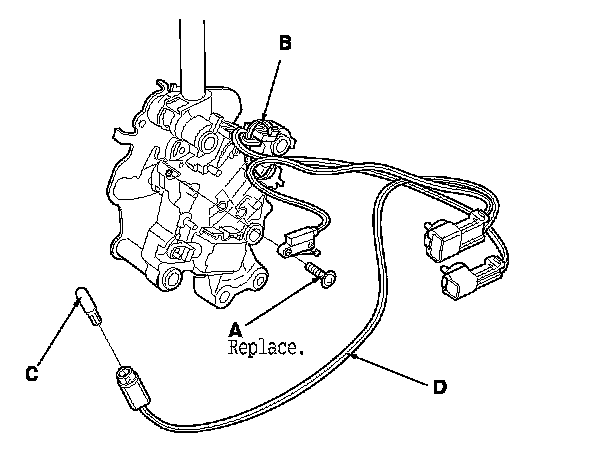 B

A
Replace.

C

D