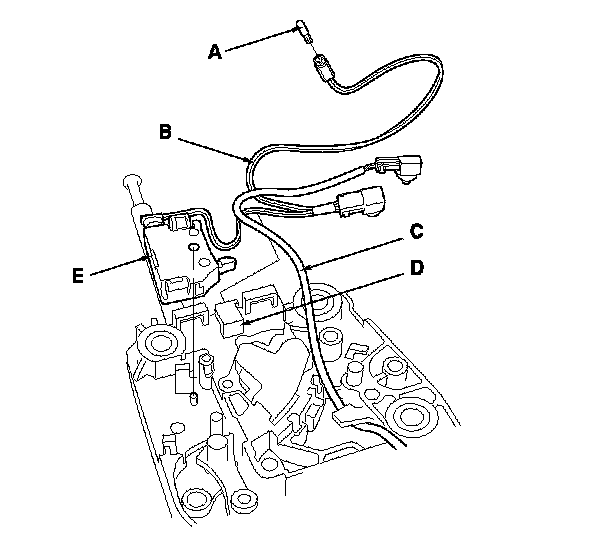 A
B
C
E
D