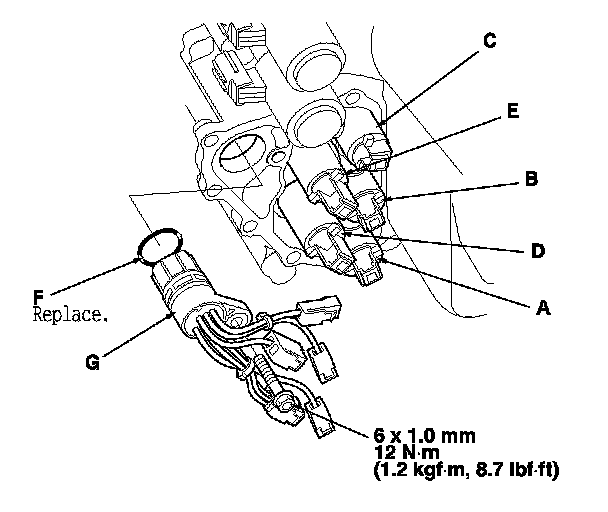 C

E

B

D

A

F
Replace.

G

6 x 1.0 mm
12 N·m
(1.2 kgf·m, 8.7 lbf·ft)