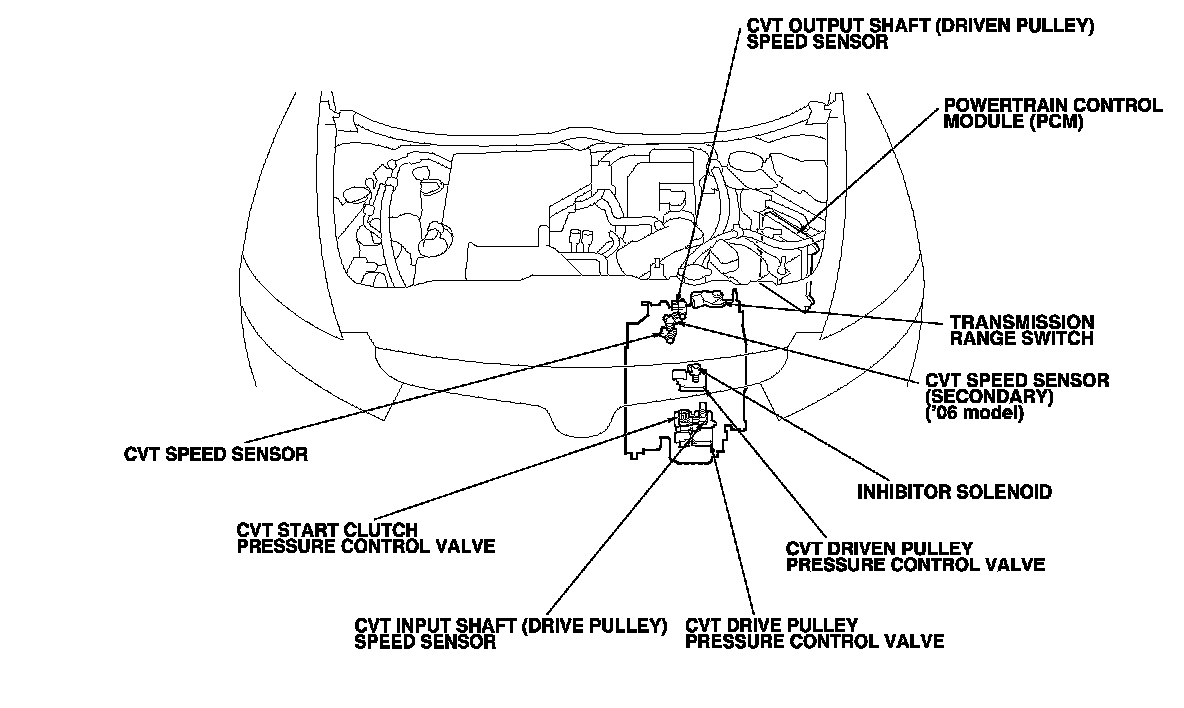 CVT OUTPUT SHAFT (DRIVEN PULLEY) SPEED SENSOR

POWERTRAIN CONTROL MODULE (PCM)

TRANSMISSION RANGE SWITCH

CVT SPEED SENSOR (SECONDARY) ('06 model)

CVT SPEED SENSOR

INHIBITOR SOLENOID

CVT START CLUTCH PRESSURE CONTROL VALVE

CVT DRIVEN PULLEY PRESSURE CONTROL VALVE

CVT INPUT SHAFT (DRIVE PULLEY) SPEED SENSOR

CVT DRIVE PULLEY PRESSURE CONTROL VALVE