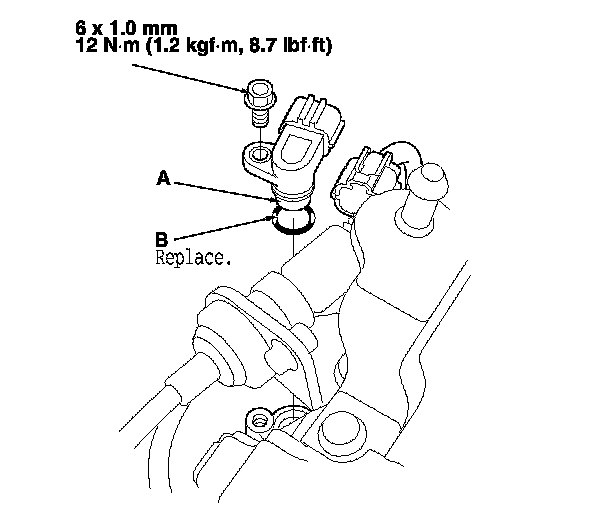 6 x 1.0 mm
12 N·m (1.2 kgf·m, 8.7 lbf·ft)

A

B
Replace.