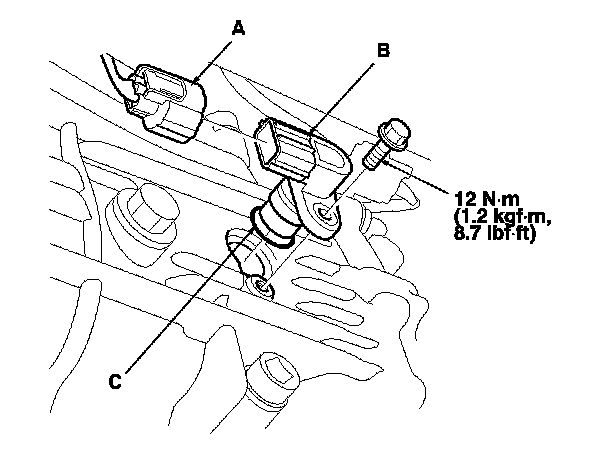 A

B

12 N·m (1.2 kgf·m, 8.7 lbf·ft)

C