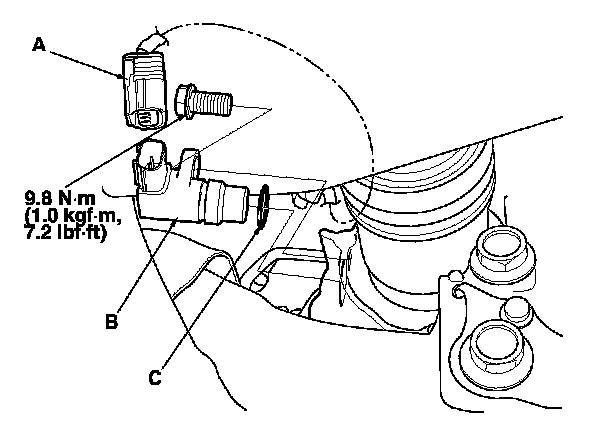 A

9.8 N·m
(1.0 kgf·m,
7.2 lbf·ft)

B

C