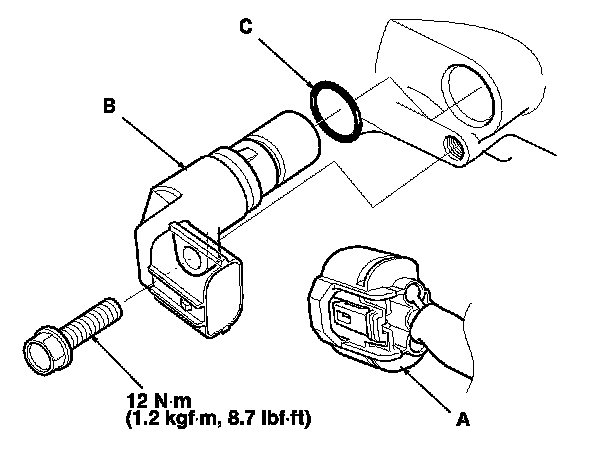 C

B

12 N·m
(1.2 kgf·m, 8.7 lbf·ft)

A