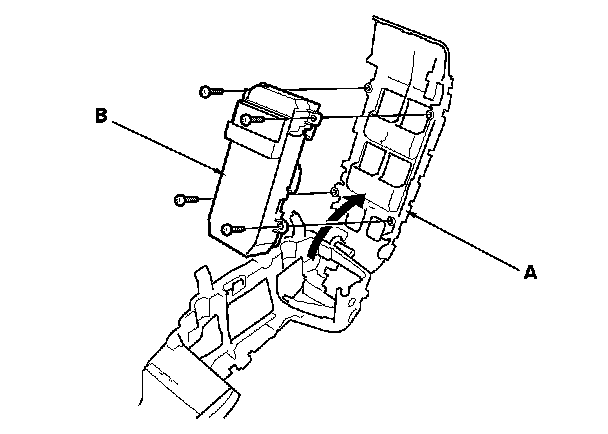 B

A