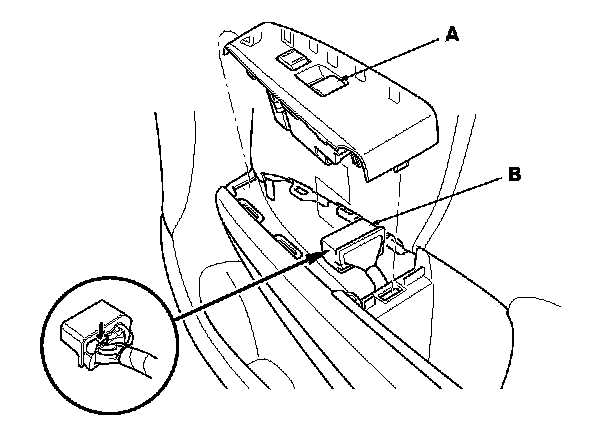 A

B