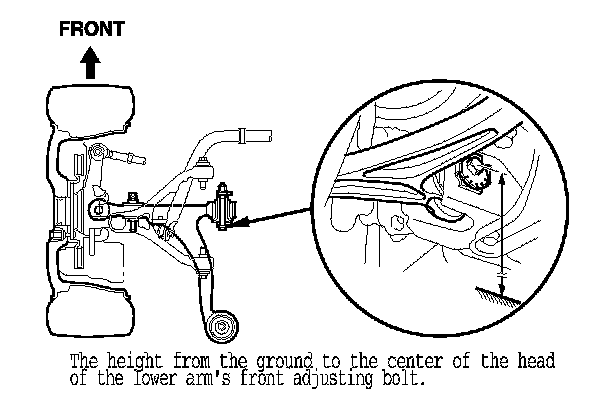 FRONT

The height from the ground to the center of the head of the lower arm's front adjusting bolt.