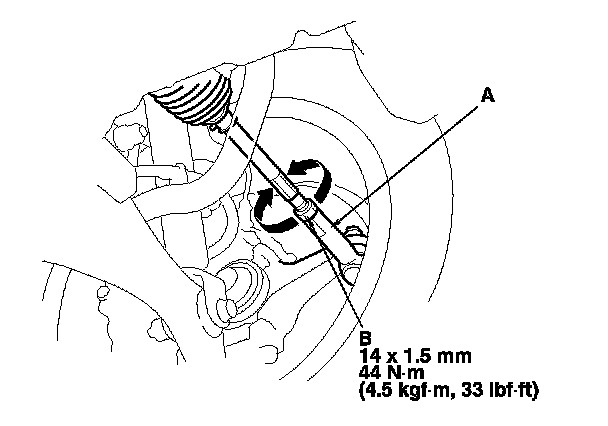 A

B
14 x 1.5 mm
44 N·m
(4.5 kgf·m, 33 lbf·ft)