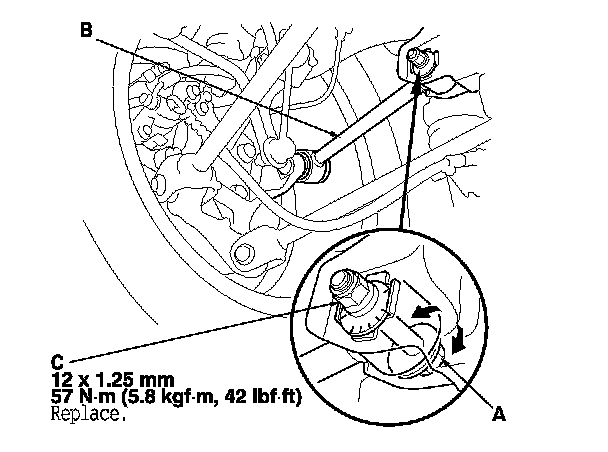 B

C
12 x 1.25 mm
57 N·m (5.8 kgf·m, 42 lbf·ft)
Replace.

A