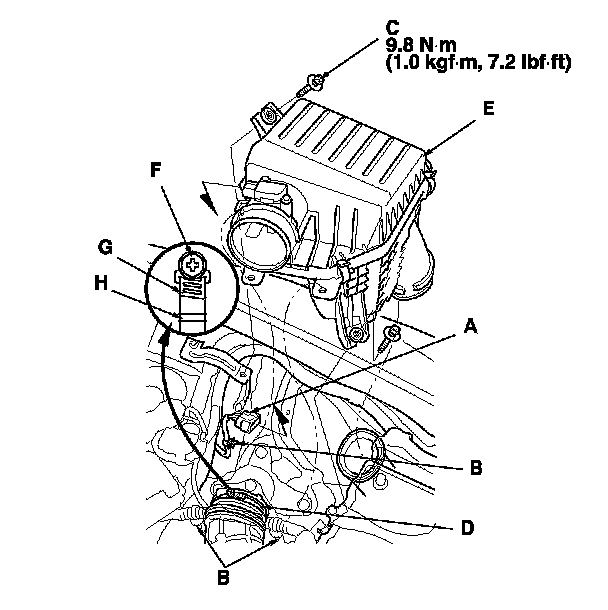 C
9.8 N·m
(1.0 kgf·m, 7.2 lbf·ft)

E

F

G

H

A

B

D

B